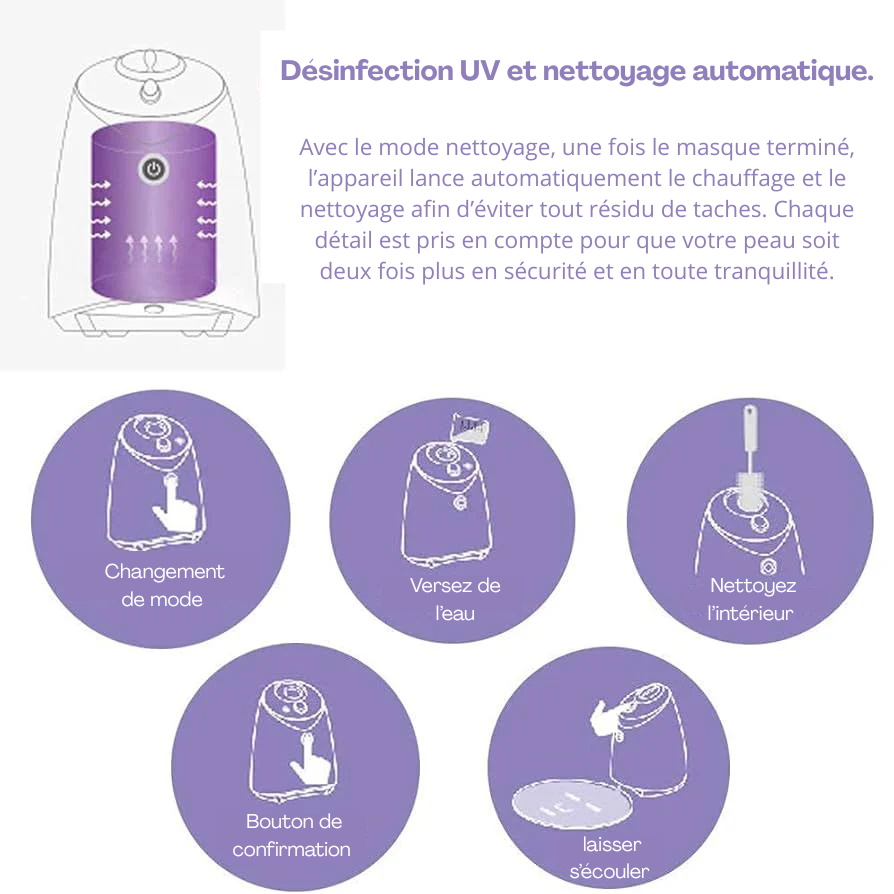 Désinfection UV et nettoyage automatique.

Avec le mode nettoyage, une fois le masque terminé, l'appareil lance automatiquement le chauffage et le nettoyage afin d'éviter tout résidu de taches. Chaque détail est pris en compte pour que votre peau soit deux fois plus en sécurité et en toute tranquillité.

Changement de mode

Versez de l'eau

Nettoyez l'intérieur

Bouton de confirmation

laisser s'écouler