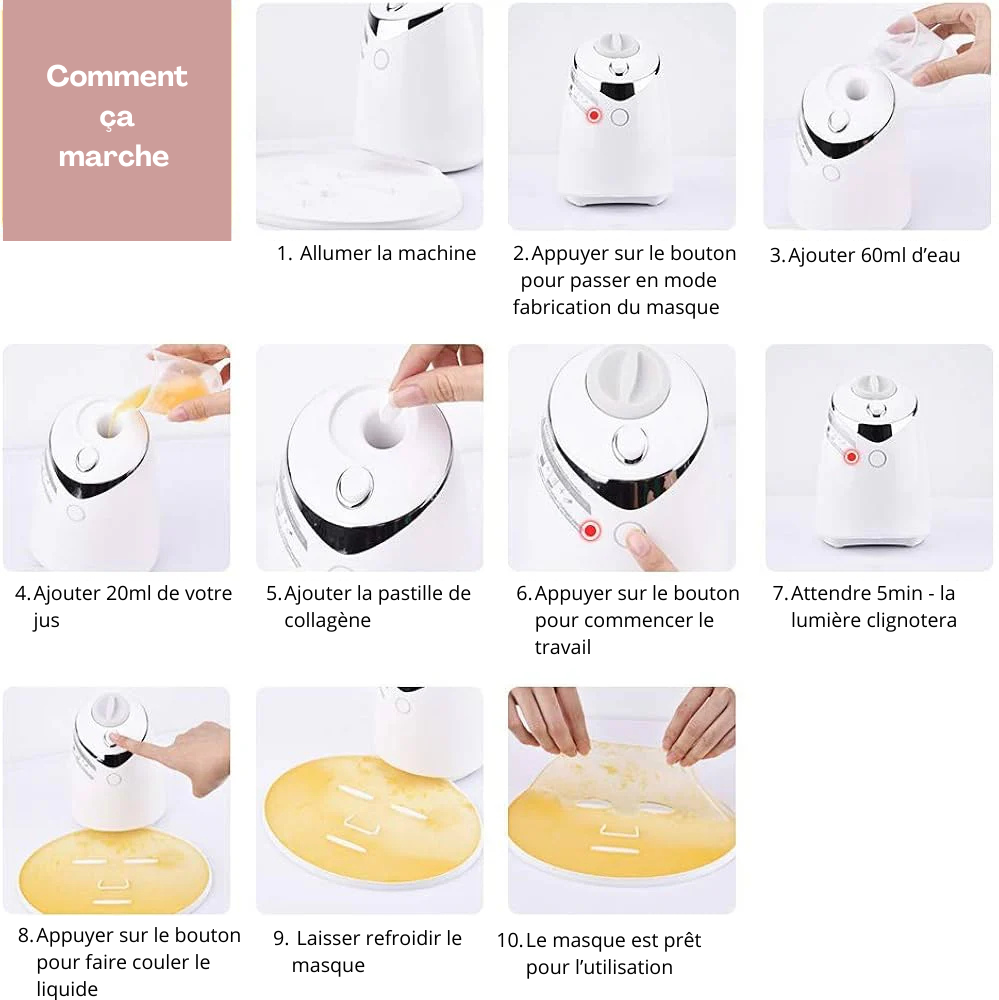 Comment ça marche

1. Allumer la machine

2. Appuyer sur le bouton pour passer en mode fabrication du masque

3. Ajouter 60ml d'eau

4. Ajouter 20ml de votre jus

5. Ajouter la pastille de collagène

6. Appuyer sur le bouton pour commencer le travail

7. Attendre 5min - la lumière clignotera

8. Appuyer sur le bouton pour faire couler le liquide

9. Laisser refroidir le masque

10. Le masque est prêt pour l'utilisation